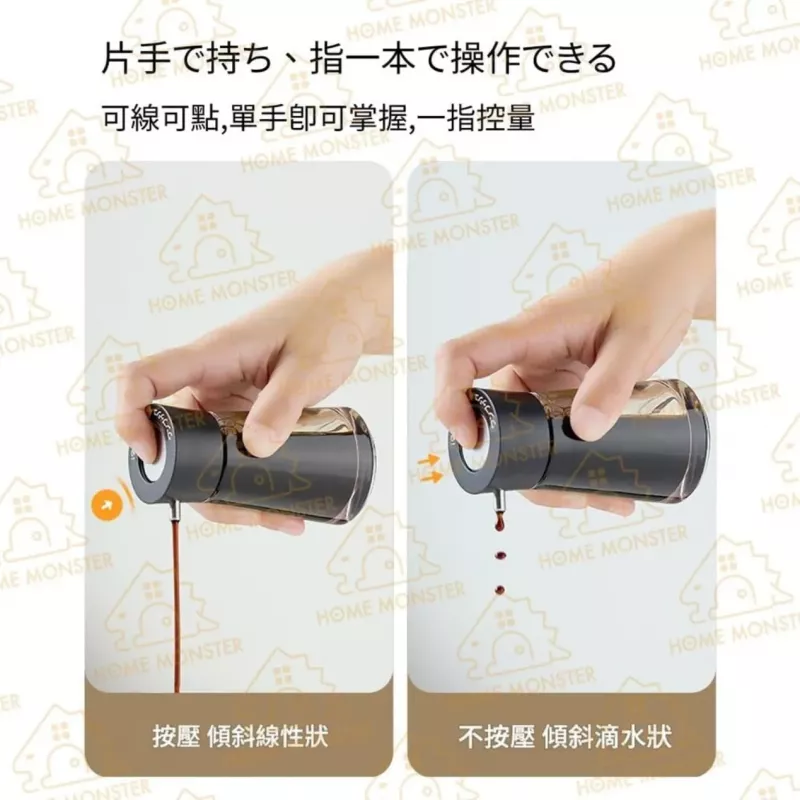 片手で持ち、指一本で操作できる

可線可點,單手即可掌握,一指控量

按壓 傾斜線性狀

不按壓 傾斜滴水狀

HOME MONSTER