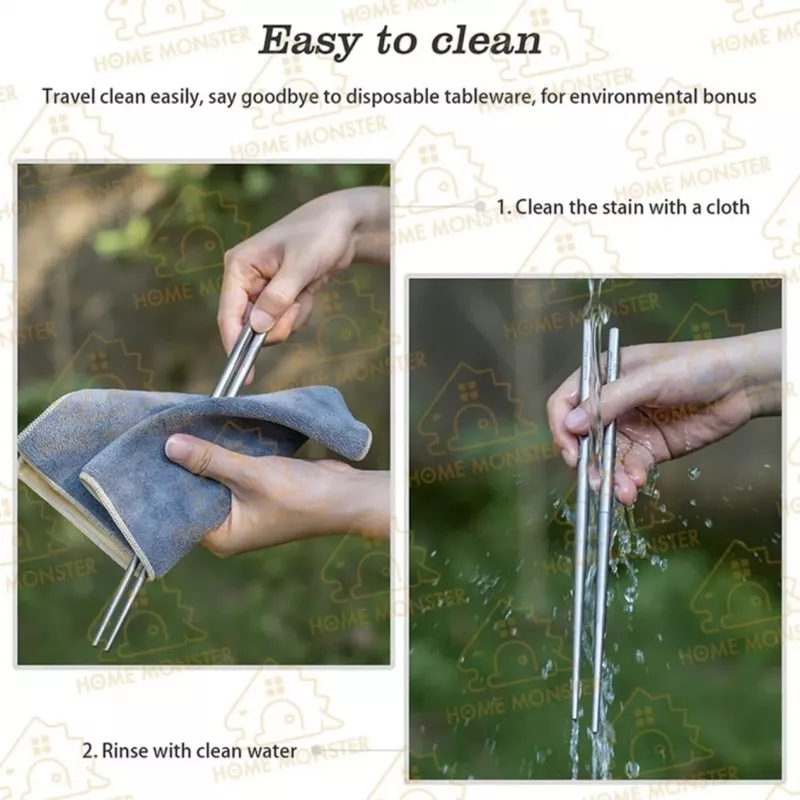 Easy to clean

Travel clean easily, say goodbye to disposable tableware, for environmental bonus

1. Clean the stain with a cloth

2. Rinse with clean water

HOME MONSTER