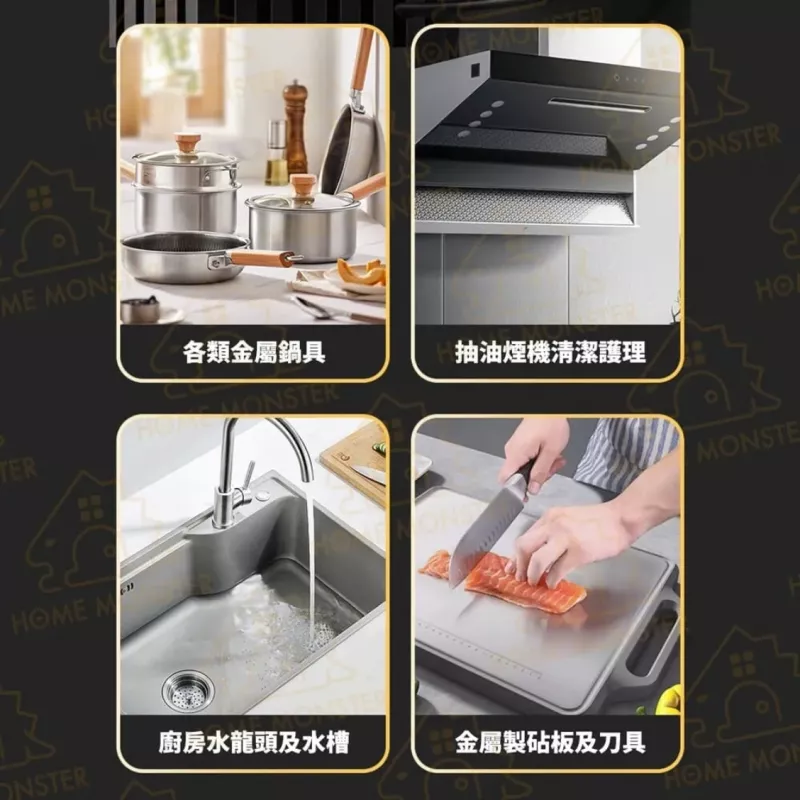 各類金屬鍋具

抽油煙機清潔護理

廚房水龍頭及水槽

金屬製砧板及刀具

HOME MONSTER