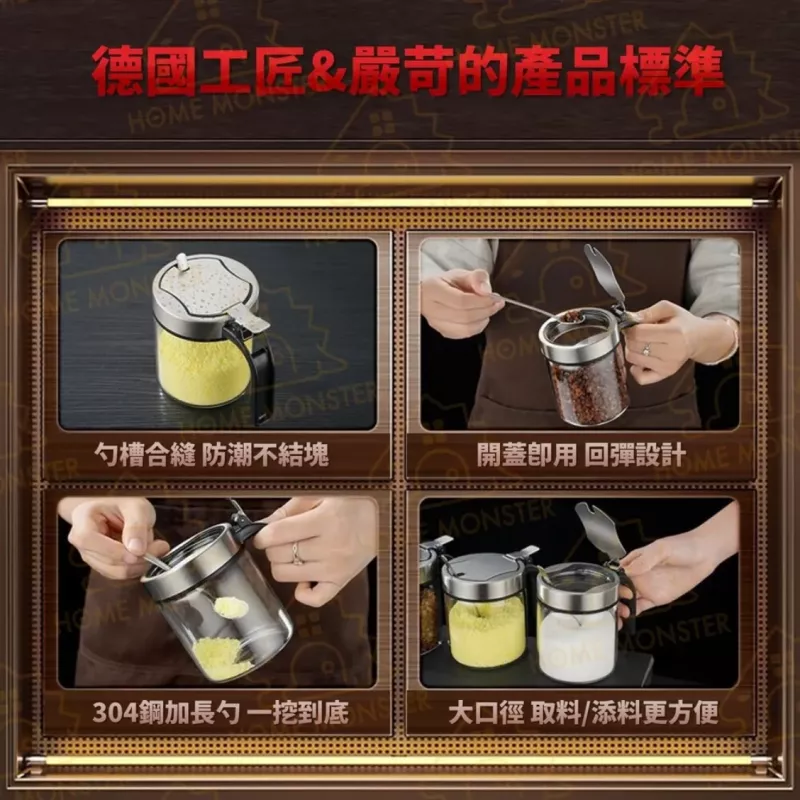 德國工匠&嚴苛的產品標準

HOME MONSTER

勺槽合縫 防潮不結塊

開蓋即用 回彈設計

304鋼加長勺 一挖到底

大口徑 取料/添料更方便