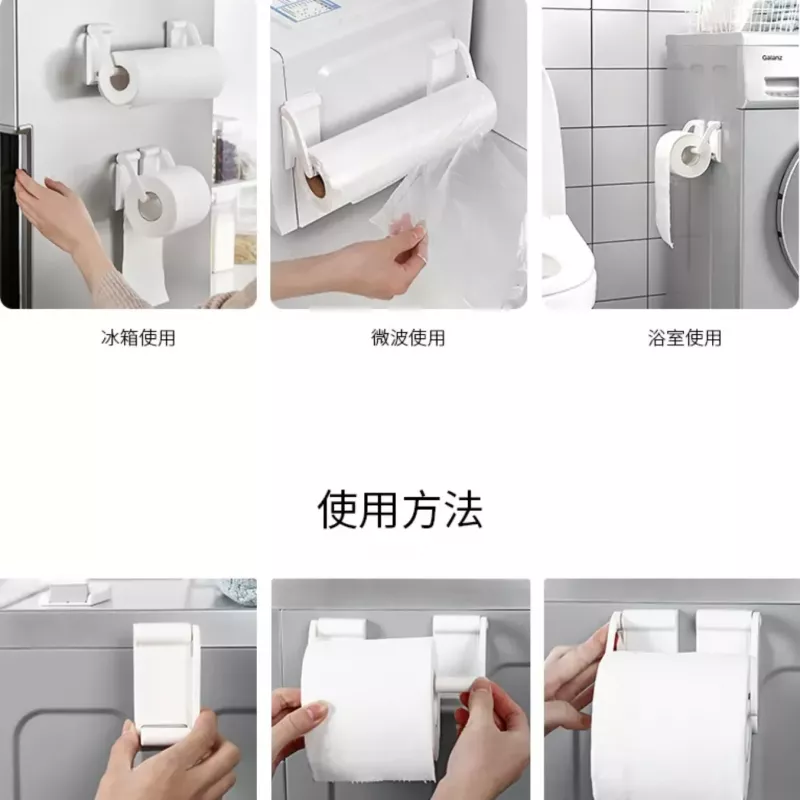 Galanz

冰箱使用

微波使用

浴室使用

使用方法