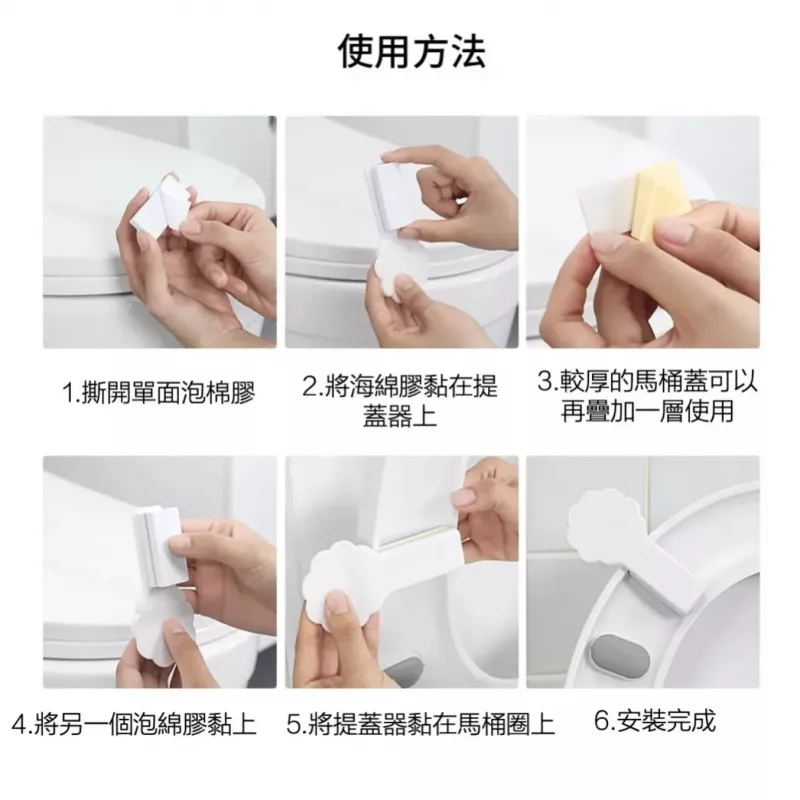 使用方法

1.撕開單面泡棉膠

2.將海綿膠黏在提蓋器上

3.較厚的馬桶蓋可以再疊加一層使用

4.將另一個泡綿膠黏上

5.將提蓋器黏在馬桶圈上

6.安裝完成