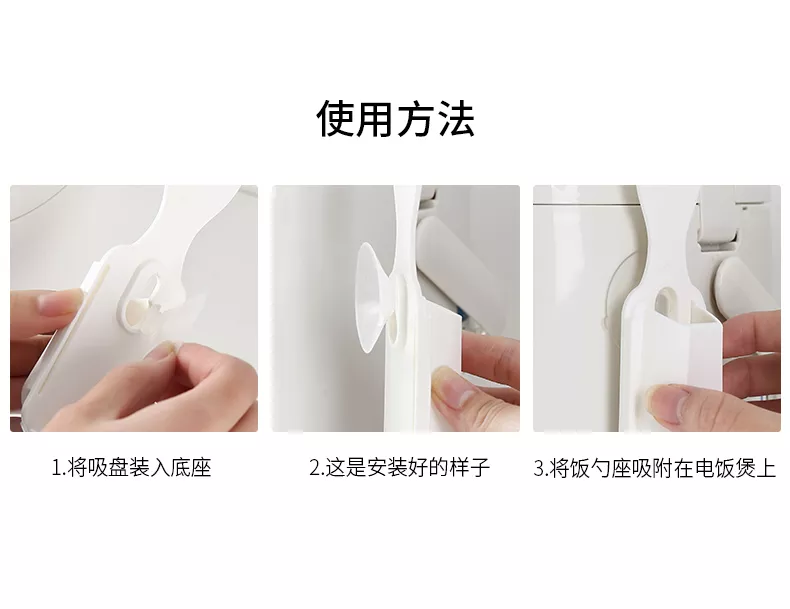 使用方法

1.将吸盘装入底座

2.这是安装好的样子

3.将饭勺座吸附在电饭煲上