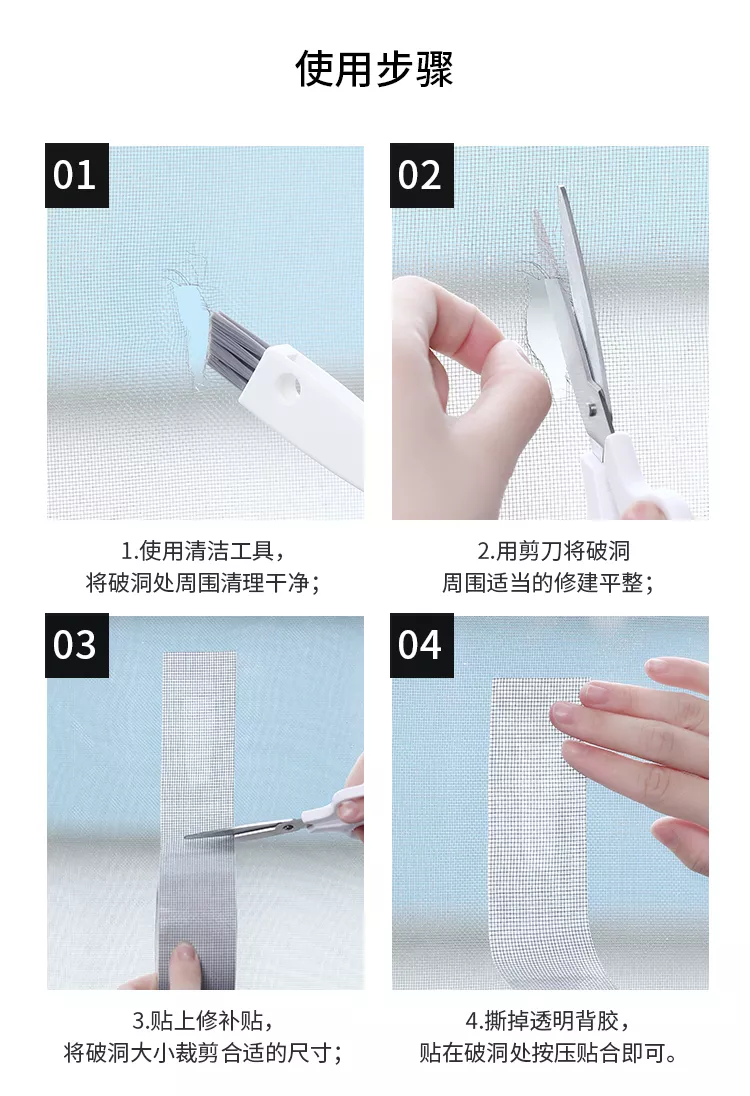 使用步骤

01

1.使用清洁工具，
将破洞处周围清理干净；

02

2.用剪刀将破洞
周围适当的修建平整；

03

3.贴上修补贴，
将破洞大小裁剪合适的尺寸；

04

4.撕掉透明背胶，
贴在破洞处按压贴合即可。